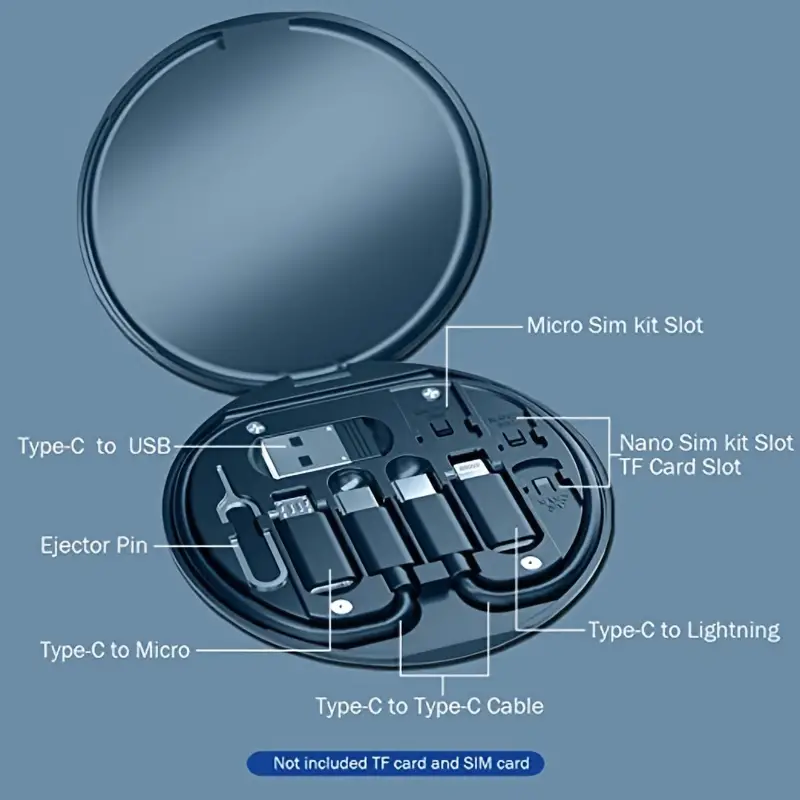 Micro Sim kit Slot

Type-C to USB

Nano Sim kit Slot
TF Card Slot

Ejector Pin

Type-C to Lightning

Type-C to Micro

Type-C to Type-C Cable

Not included TF card and SIM card