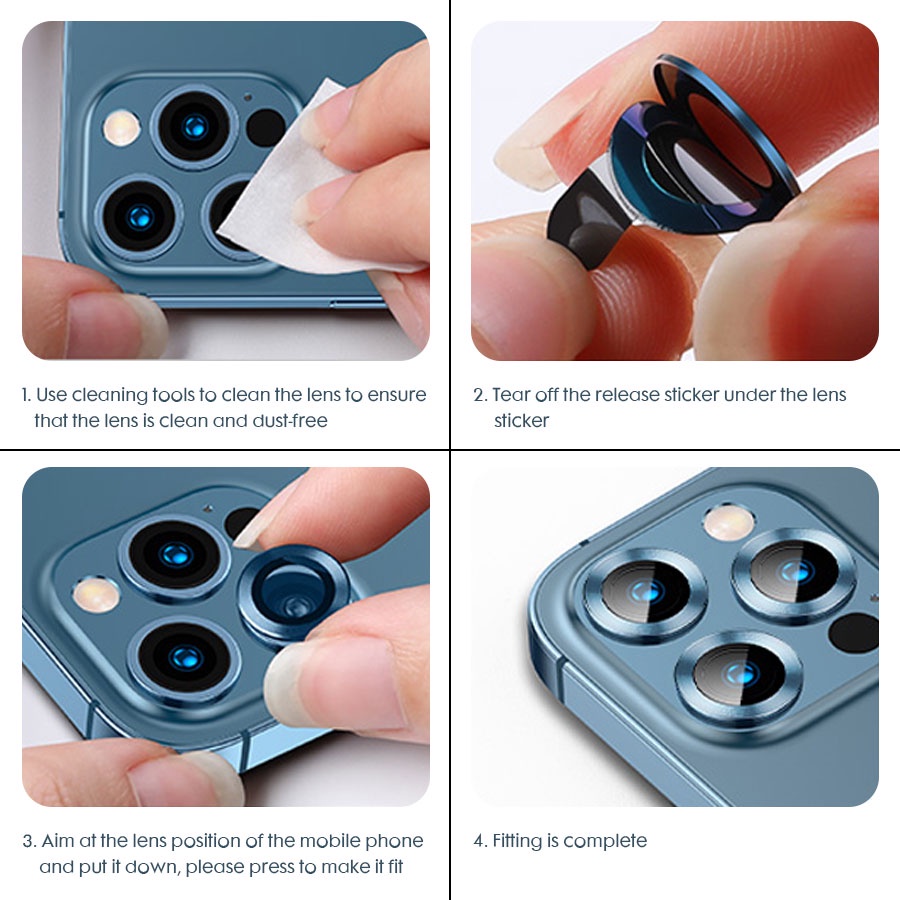 1. Use cleaning tools to clean the lens to ensure that the lens is clean and dust-free

2. Tear off the release sticker under the lens sticker

3. Aim at the lens position of the mobile phone and put it down, please press to make it fit

4. Fitting is complete