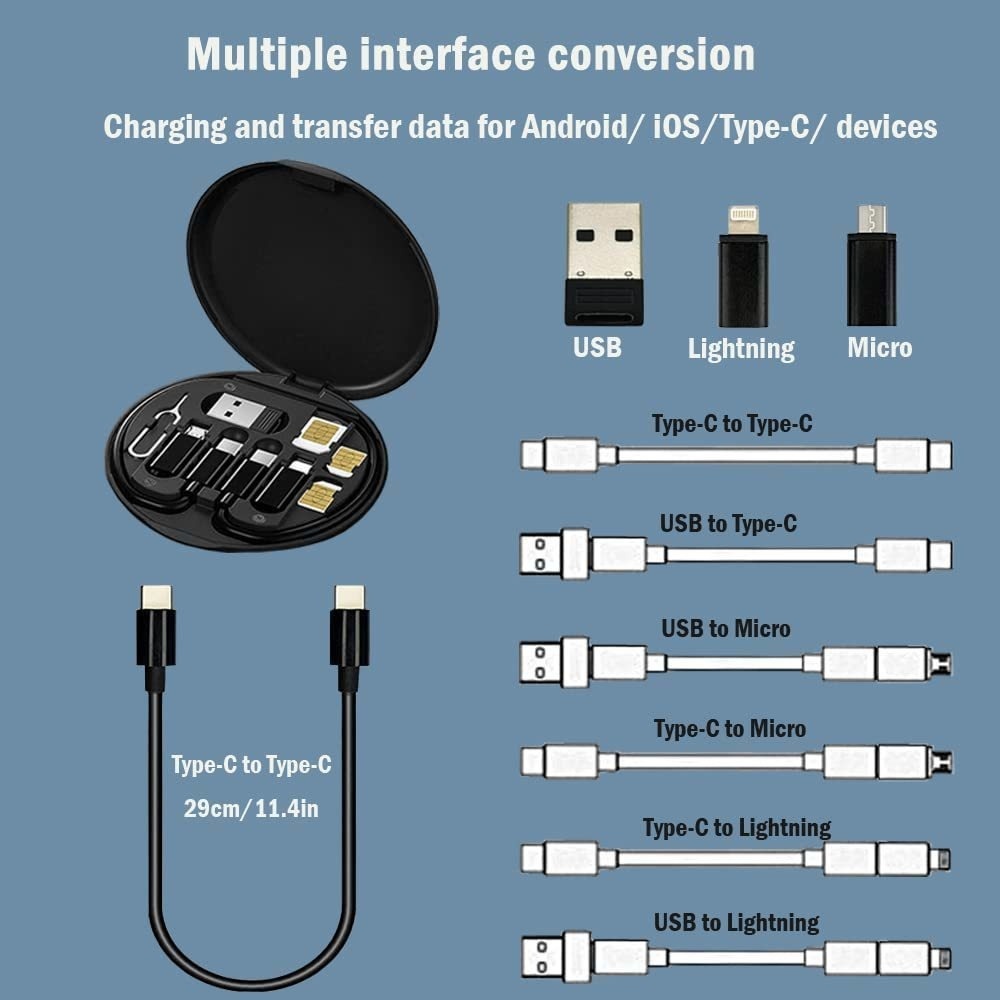 Multiple interface conversion

Charging and transfer data for Android/ iOS/Type-C/ devices

USB

Lightning

Micro

Type-C to Type-C

USB to Type-C

USB to Micro

Type-C to Micro

Type-C to Lightning

USB to Lightning

Type-C to Type-C

29cm/11.4in